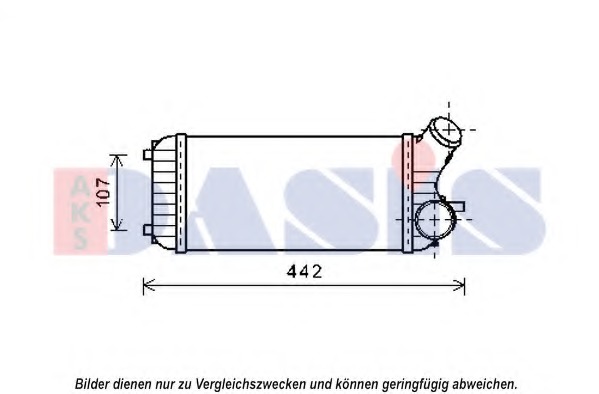 AKS DASIS

107

442

Bilder dienen nur zu Vergleichszwecken und können geringfügig abweichen.