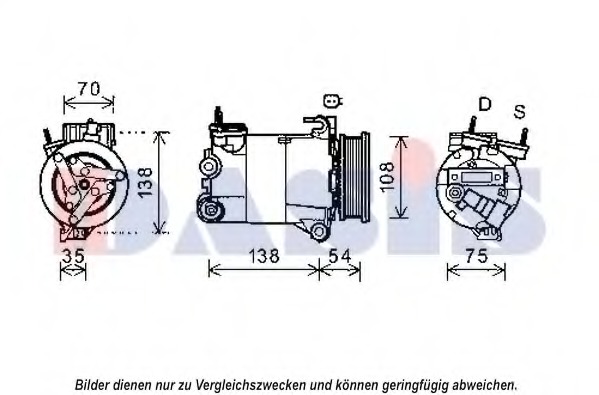 70

138

35

138

54

108

D

S

75

DASIS

Bilder dienen nur zu Vergleichszwecken und können geringfügig abweichen.