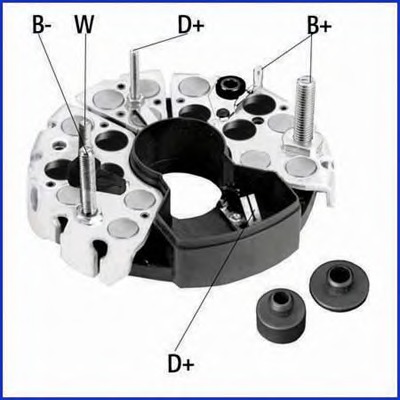 B- W D+ B+

D+